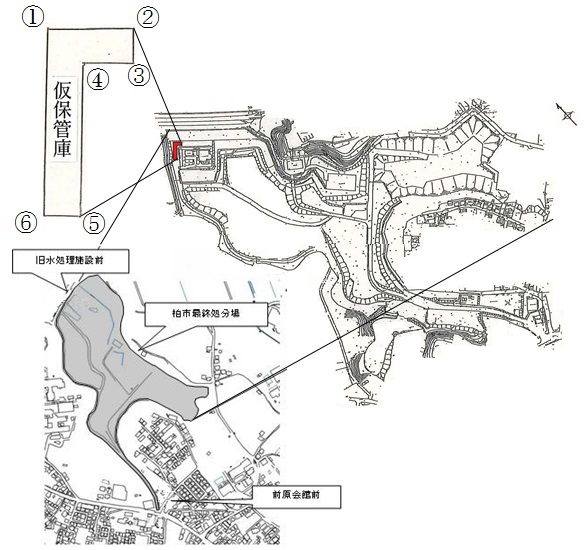 ①
②
③
④
仮保管庫
⑥
⑤
旧水処理施設前
柏市最終処分場
前原会館前